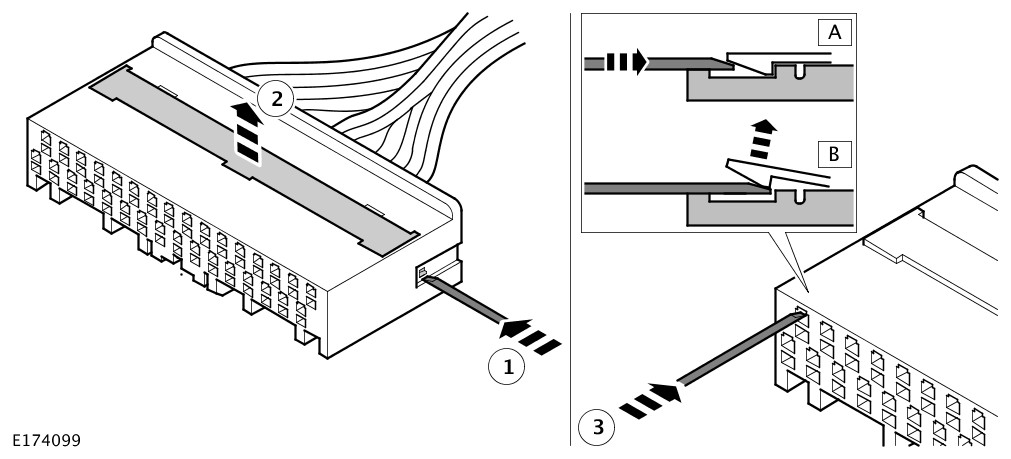 2
1
A
B
3
E174099