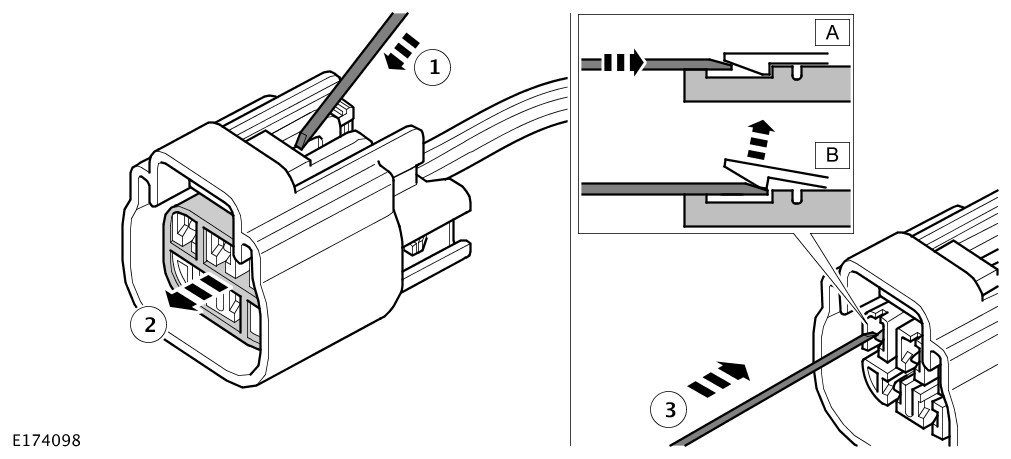 1
2
A
B
3
E174098