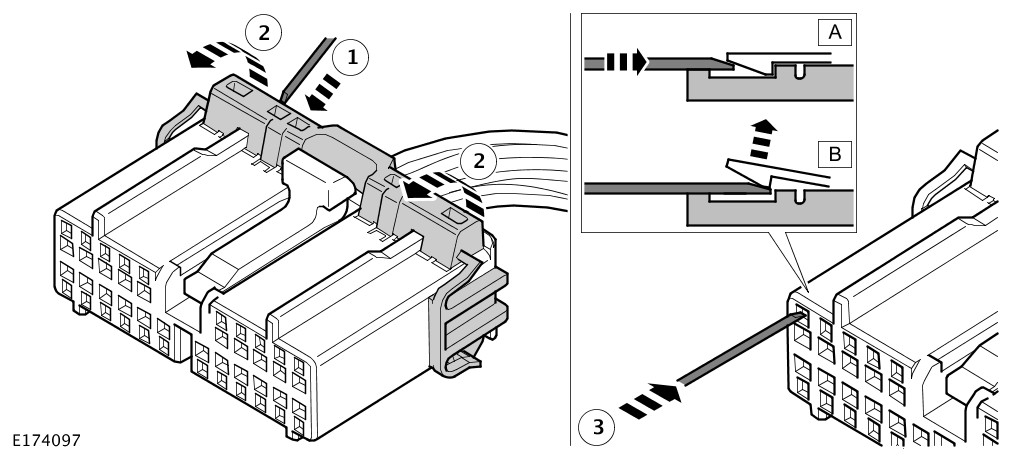 2
1
2
A
B
3
E174097