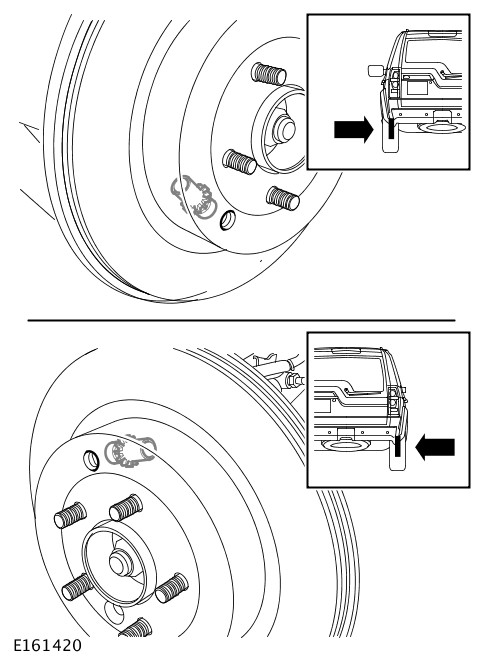 E161420