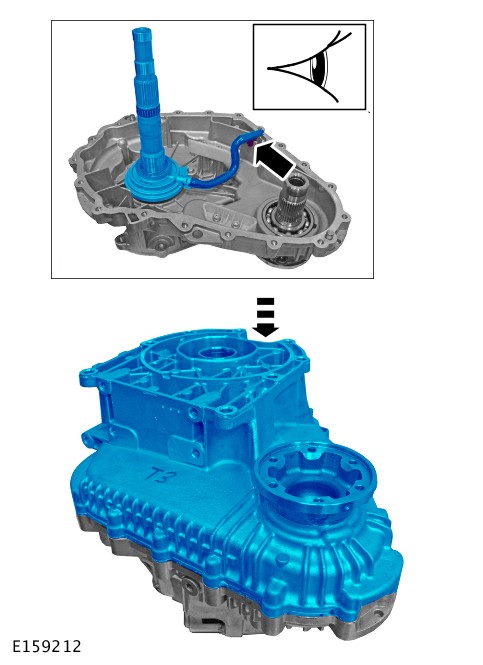 T3

E159212