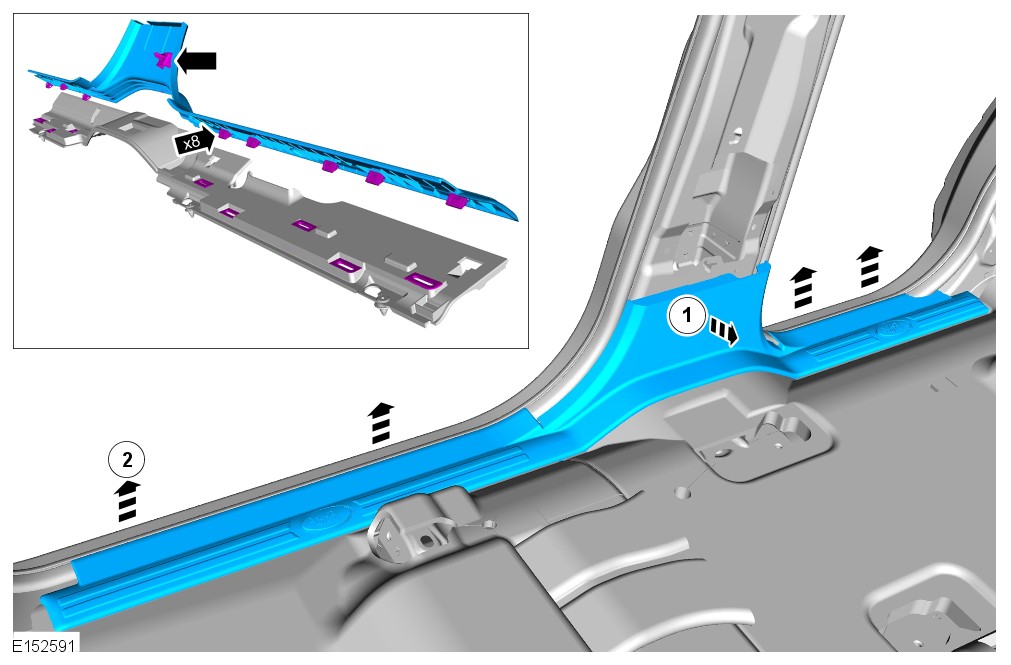 x8

1

2

E152591