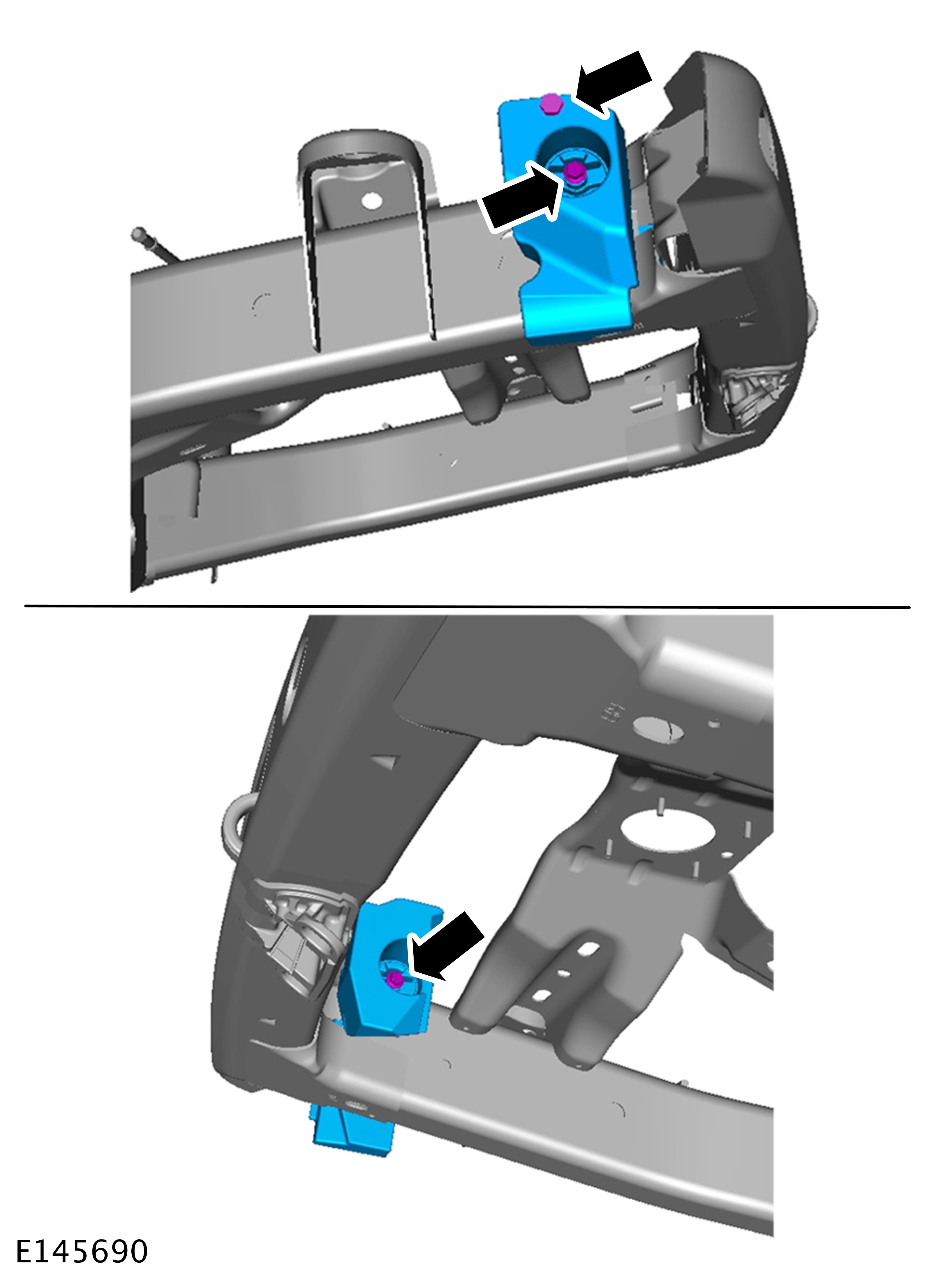 E145690