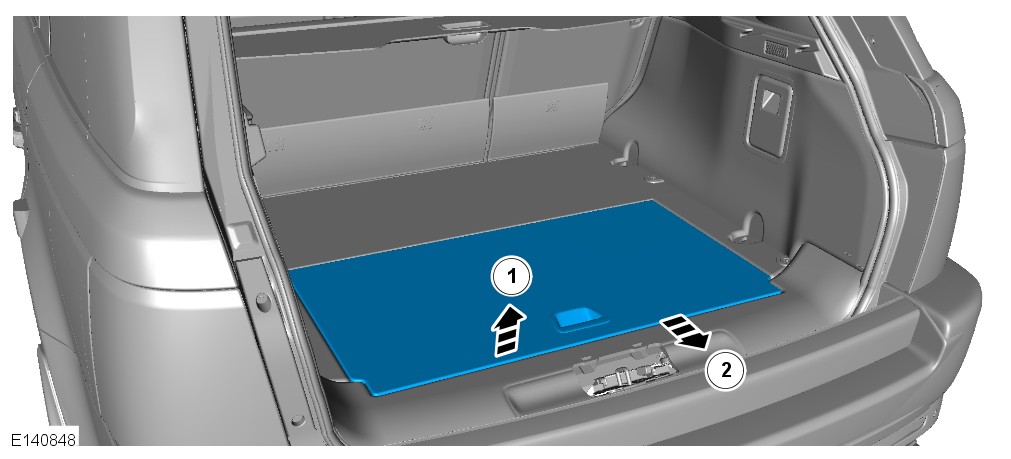 1
2
E140848