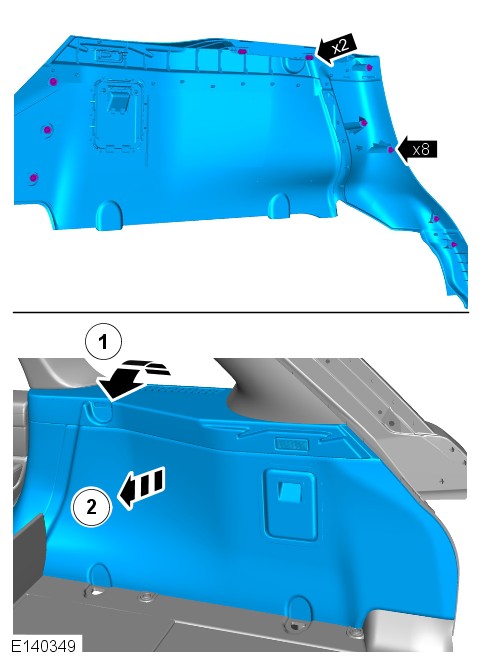 x2

x8

1

2

E140349