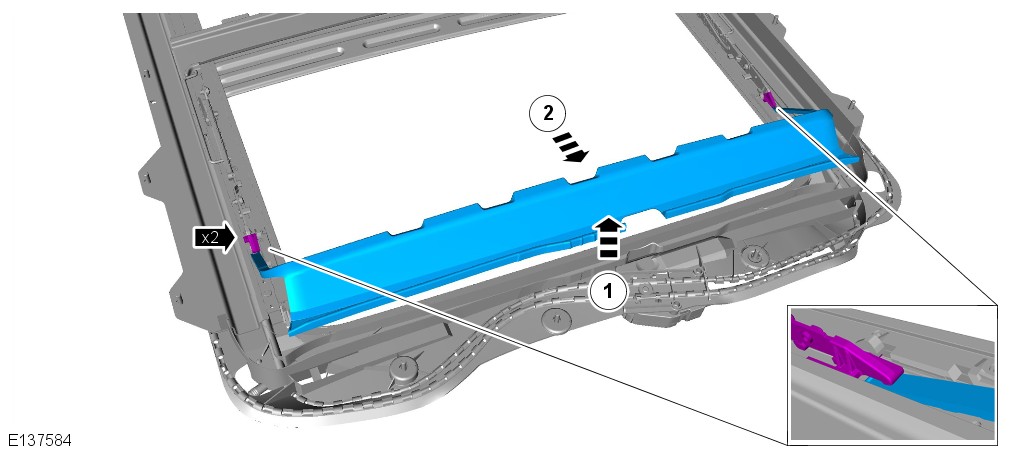 2

x2

1

E137584