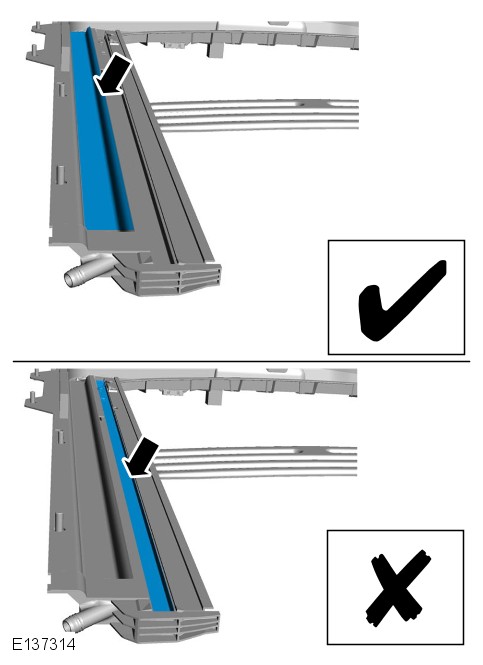 E137314