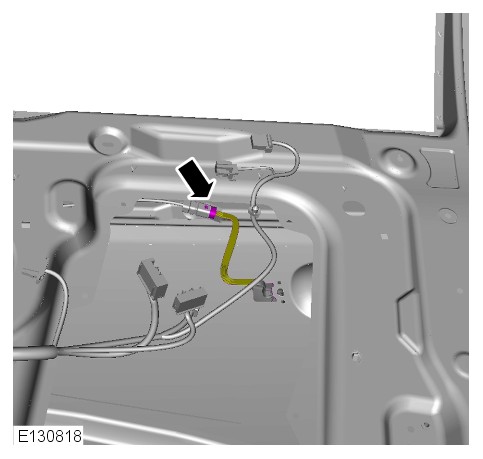 E130818