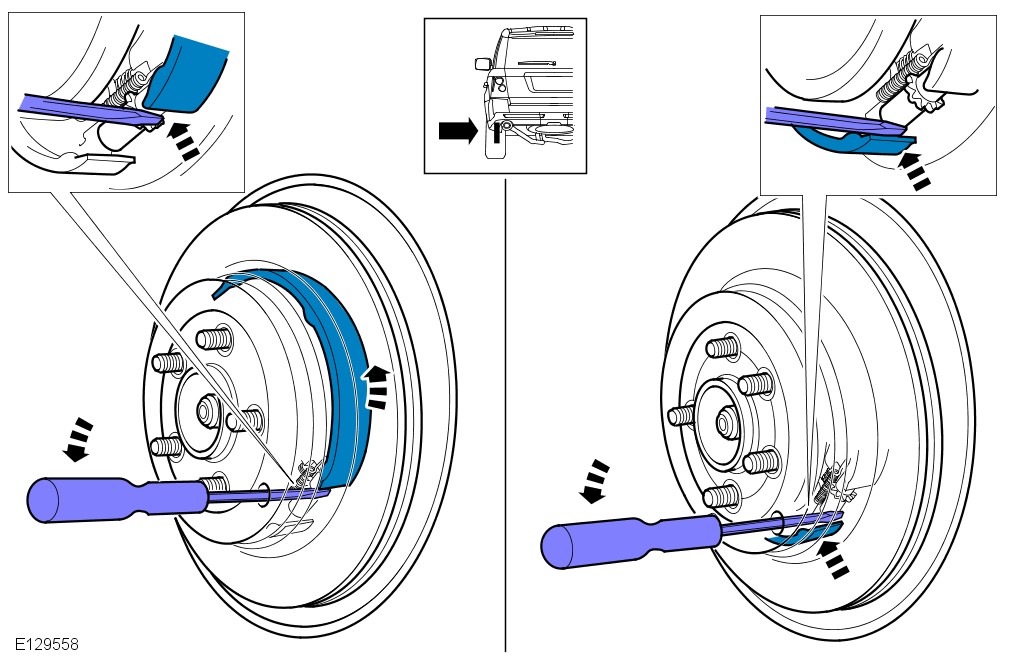 E129558