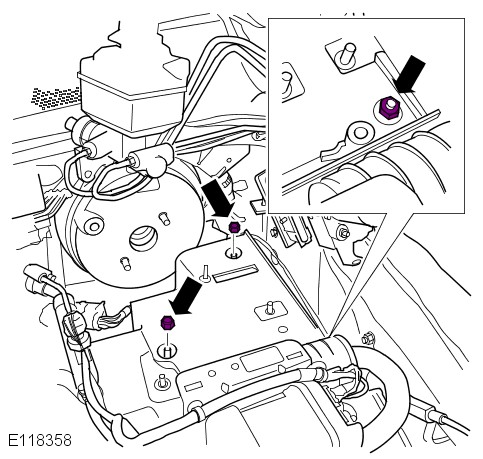 E118358