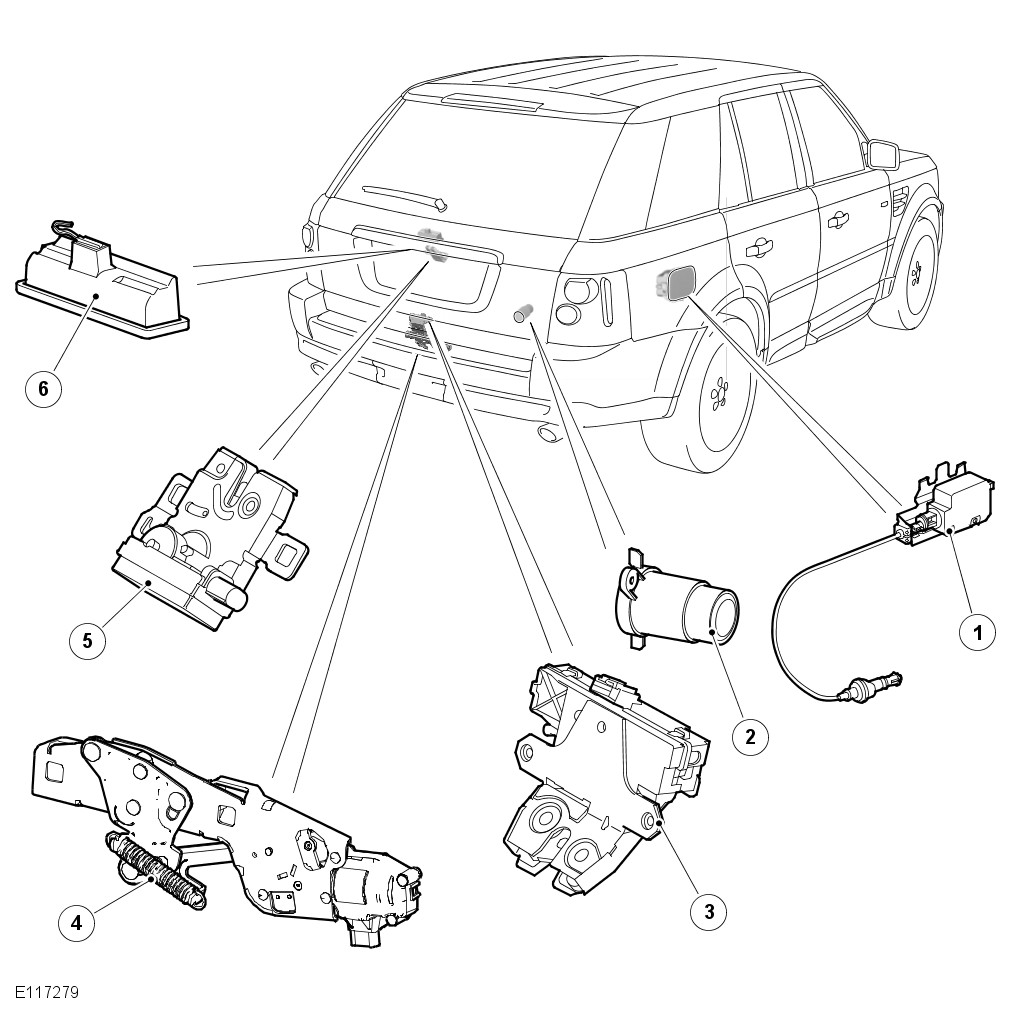 6

5

4

3

2

1

E117279