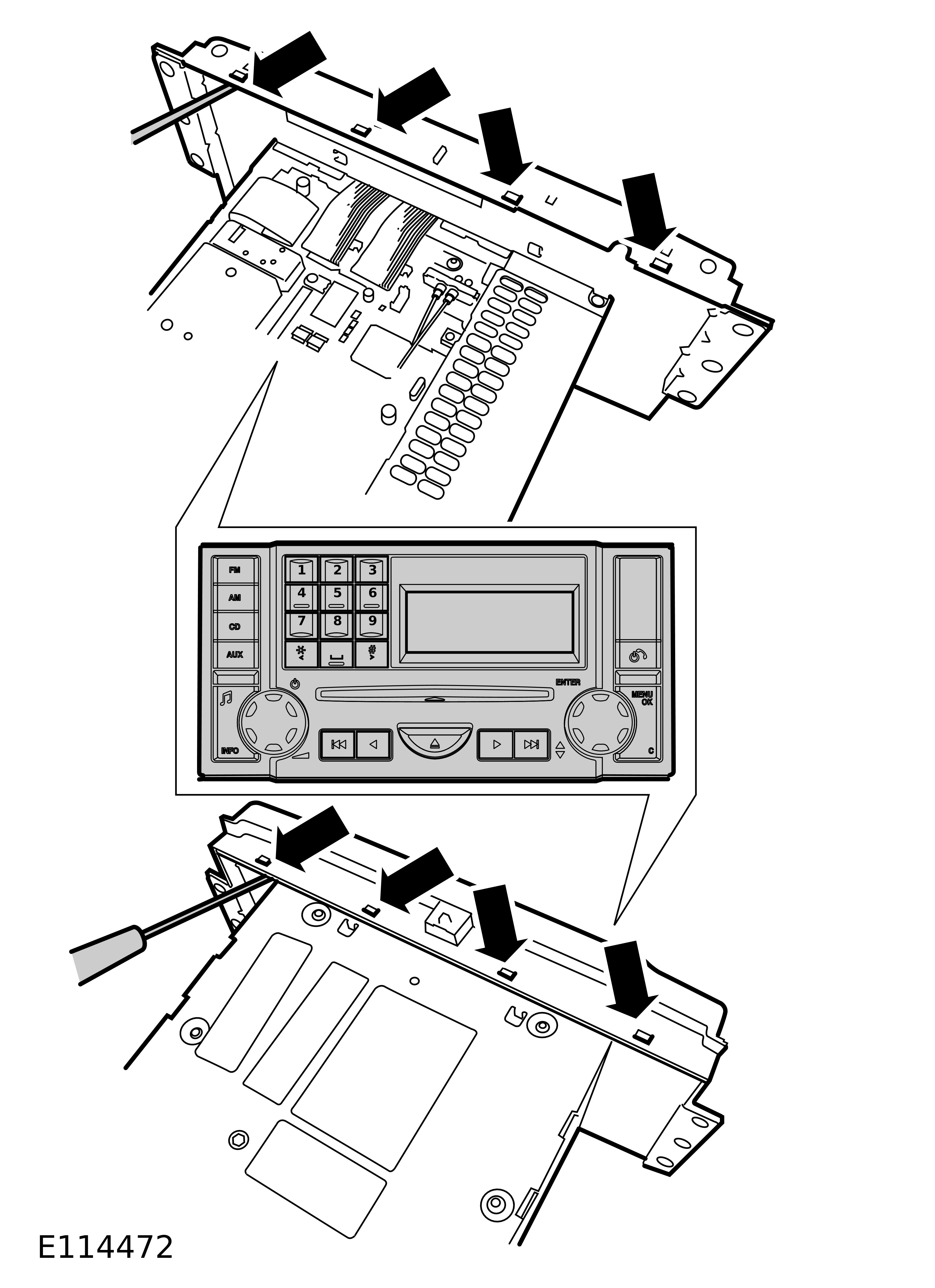 FM
AM
CD
AUX
INFO
1 2 3
4 5 6
7 8 9
*
#
ENTER
MENU
OK
C
E114472