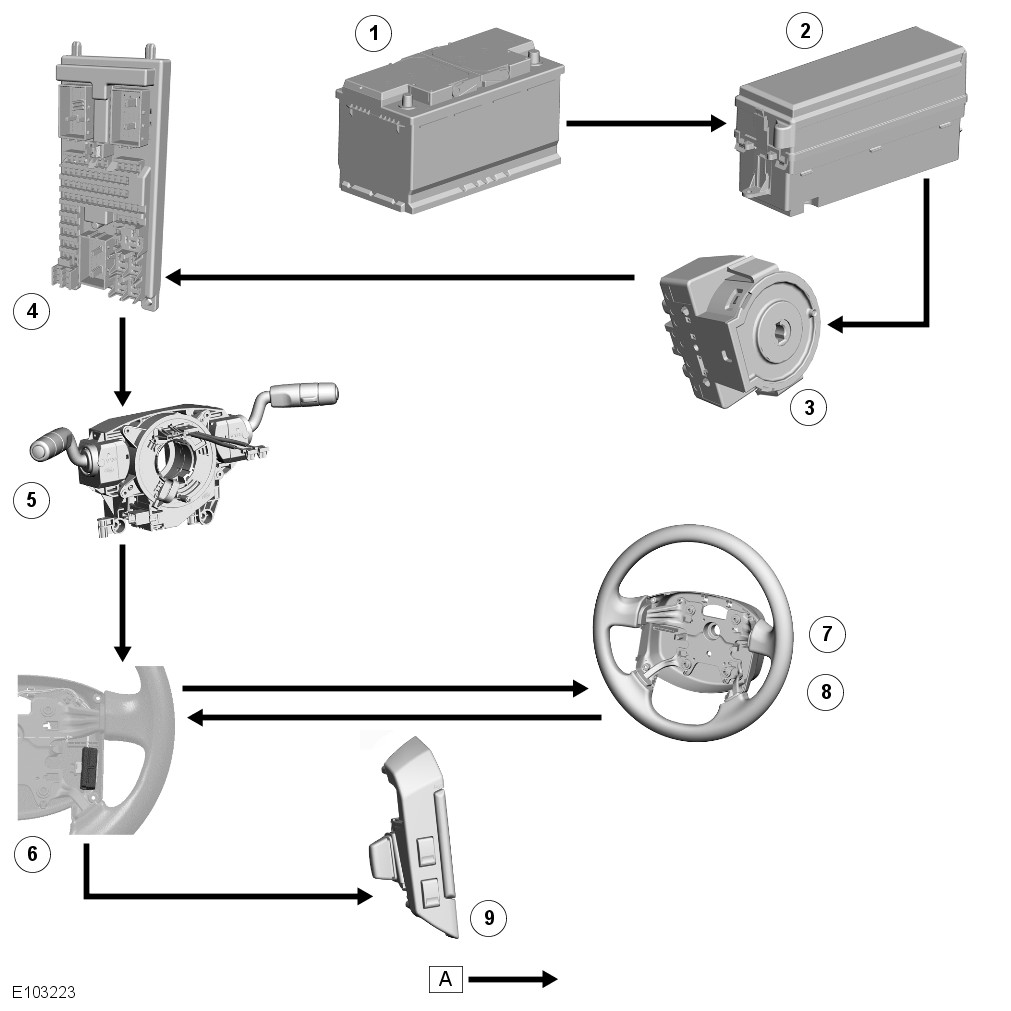 1
2
4
3
5
7
8
6
9
A
E103223